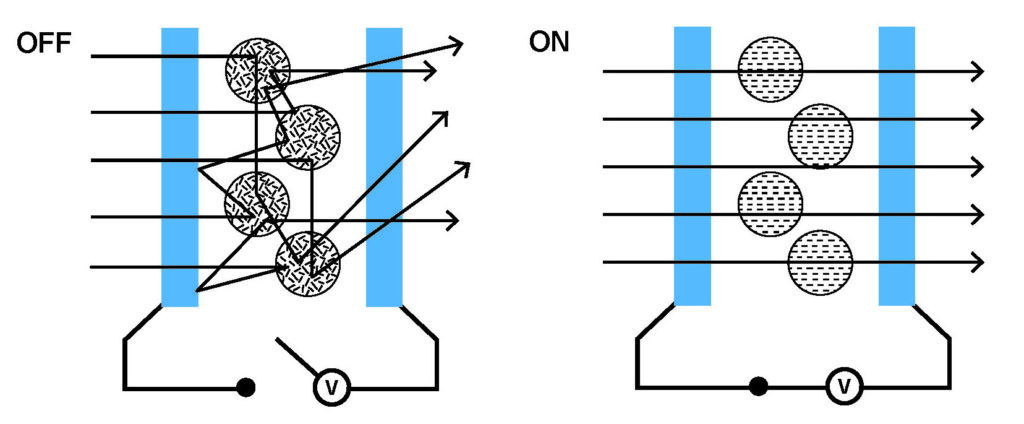 OFF

V

ON

V